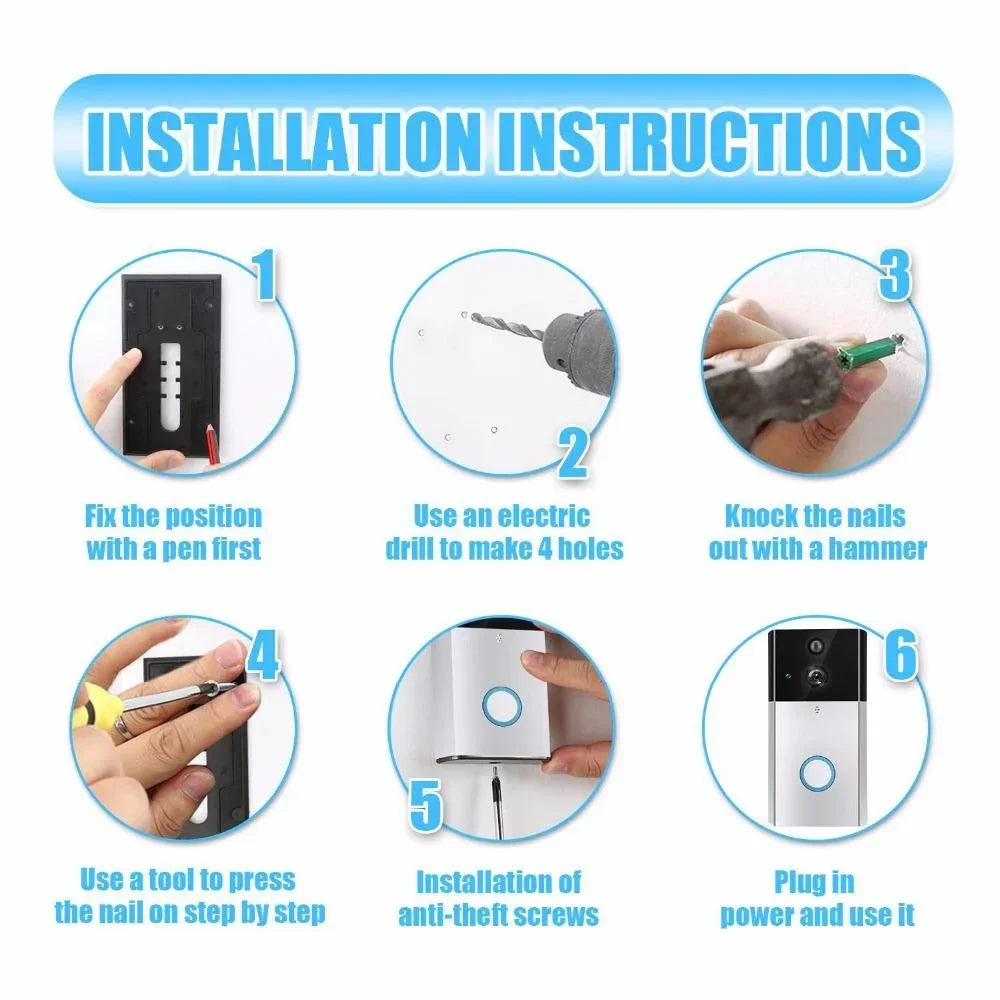 INSTALLATION INSTRUCTIONS

1

Fix the position with a pen first

2

Use an electric drill to make 4 holes

3

Knock the nails out with a hammer

4

Use a tool to press the nail on step by step

5

Installation of anti-theft screws

6

Plug in power and use it